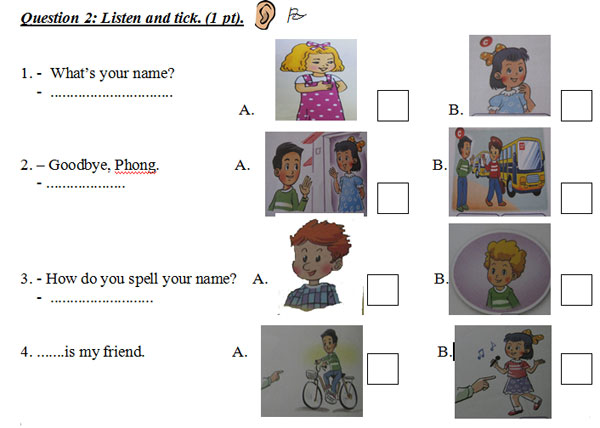 Question 2: Listen and tick. (1 pt).

1. - What's your name?
- ..............................

A.

B.

2. – Goodbye, Phong.
- ...................

A.

B.

3. - How do you spell your name?
- .........................

A.

B.

4. .......is my friend.

A.

B.