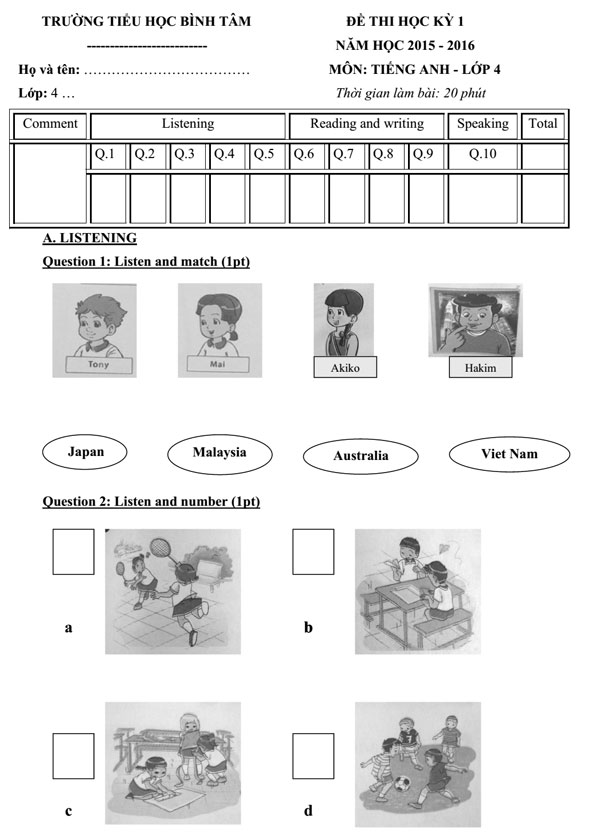 TRƯỜNG TIỂU HỌC BÌNH TÂM
--------------------------
Họ và tên: ………………………………
Lớp: 4 …

ĐỀ THI HỌC KỲ 1
NĂM HỌC 2015 - 2016
MÔN: TIẾNG ANH - LỚP 4
Thời gian làm bài: 20 phút

| Comment | Listening | | | | | Reading and writing | | | | Speaking | Total |
|---|---|---|---|---|---|---|---|---|---|---|---|
| | Q.1 | Q.2 | Q.3 | Q.4 | Q.5 | Q.6 | Q.7 | Q.8 | Q.9 | Q.10 | |
| | | | | | | | | | | | |

A. LISTENING

Question 1: Listen and match (1pt)

Tony Mai Akiko Hakim

Japan Malaysia Australia Viet Nam

Question 2: Listen and number (1pt)

a b

c d