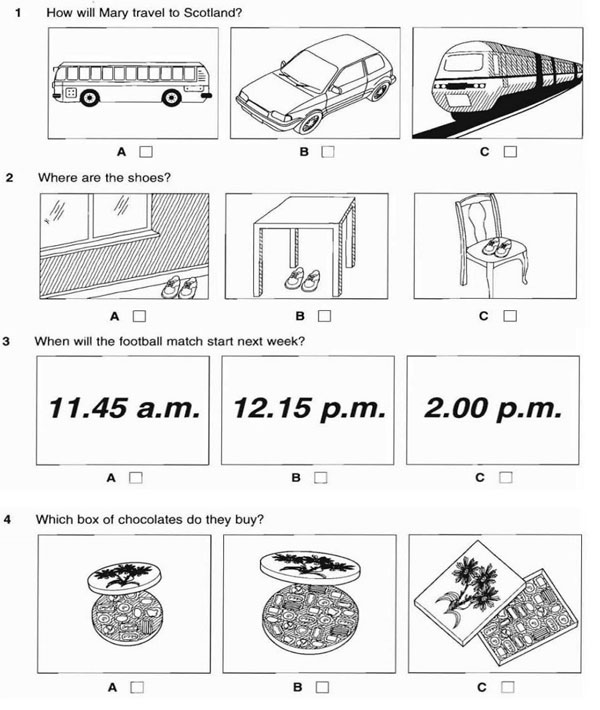 1 How will Mary travel to Scotland?

A ☐ B ☐ C ☐

2 Where are the shoes?

A ☐ B ☐ C ☐

3 When will the football match start next week?

11.45 a.m.

12.15 p.m.

2.00 p.m.

A ☐ B ☐ C ☐

4 Which box of chocolates do they buy?

A ☐ B ☐ C ☐