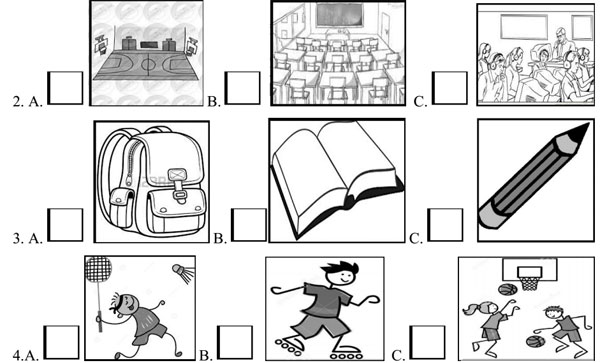 2. A. B. C.

3. A. B. C.

4.A. B. C.