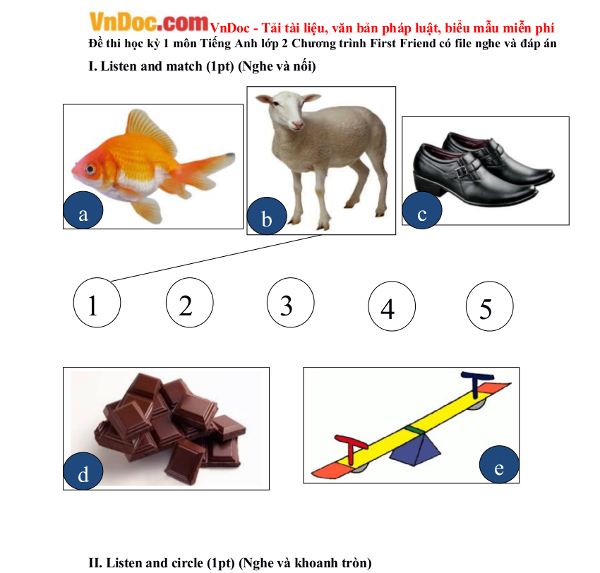 VnDoc.com VnDoc - Tải tài liệu, văn bản pháp luật, biểu mẫu miễn phí
Đề thi học kỳ 1 môn Tiếng Anh lớp 2 Chương trình First Friend có file nghe và đáp án

I. Listen and match (1pt) (Nghe và nối)

a

b

c

1

2

3

4

5

d

e

II. Listen and circle (1pt) (Nghe và khoanh tròn)