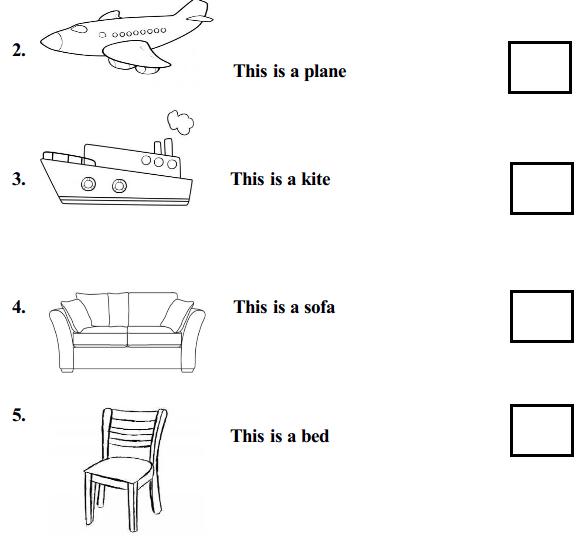 2. This is a plane

3. This is a kite

4. This is a sofa

5. This is a bed