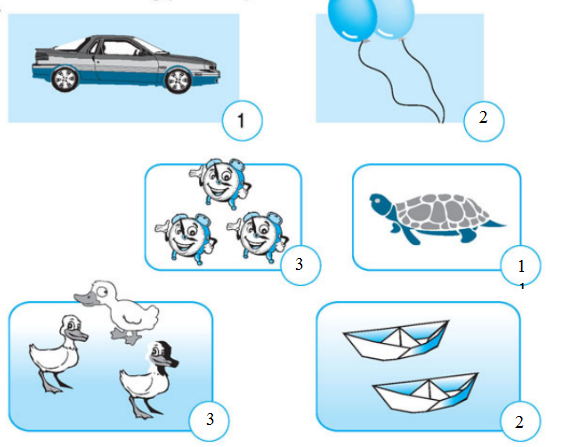 1

2

3

1

3

2