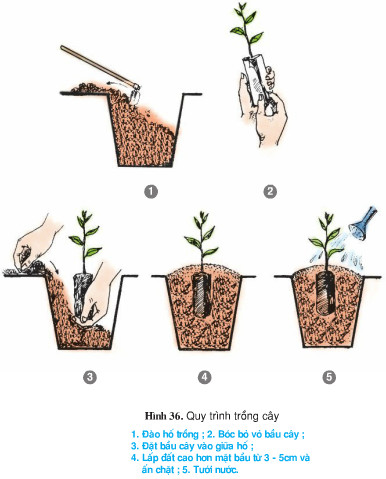 1

2

3

4

5

Hình 36. Quy trình trồng cây

1. Đào hố trồng ; 2. Bóc bỏ vỏ bầu cây ;
3. Đặt bầu cây vào giữa hố ;
4. Lấp đất cao hơn mặt bầu từ 3 - 5cm và ấn chặt ; 5. Tưới nước.