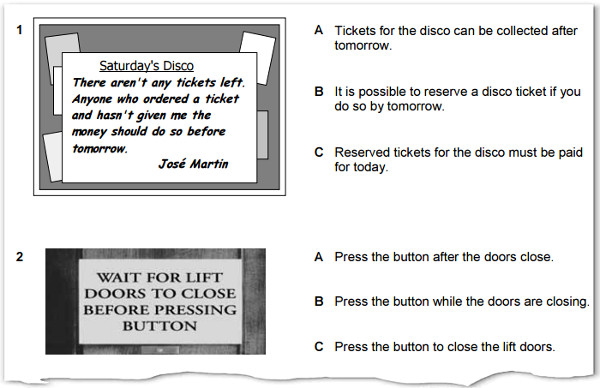 1

Saturday's Disco

There aren't any tickets left. Anyone who ordered a ticket and hasn't given me the money should do so before tomorrow.

José Martin

A Tickets for the disco can be collected after tomorrow.

B It is possible to reserve a disco ticket if you do so by tomorrow.

C Reserved tickets for the disco must be paid for today.

2

WAIT FOR LIFT DOORS TO CLOSE BEFORE PRESSING BUTTON

A Press the button after the doors close.

B Press the button while the doors are closing.

C Press the button to close the lift doors.