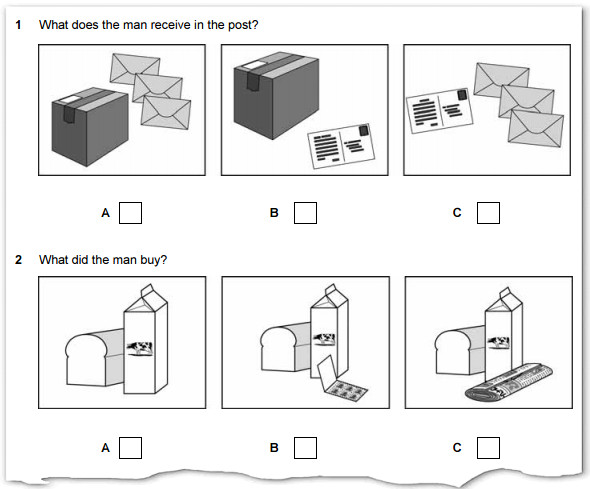 1 What does the man receive in the post?

A

B

C

2 What did the man buy?

A

B

C