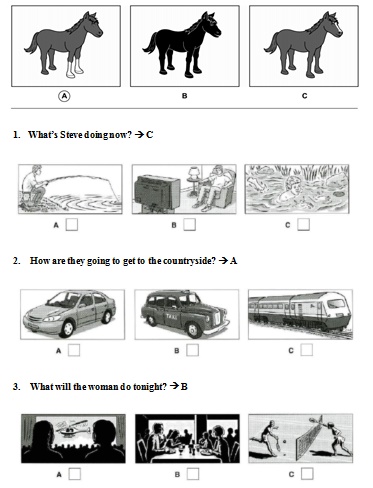 A B C

1. What's Steve doing now? → C

A B C

2. How are they going to get to the countryside? → A

TAXI

A B C

3. What will the woman do tonight? → B

A B C