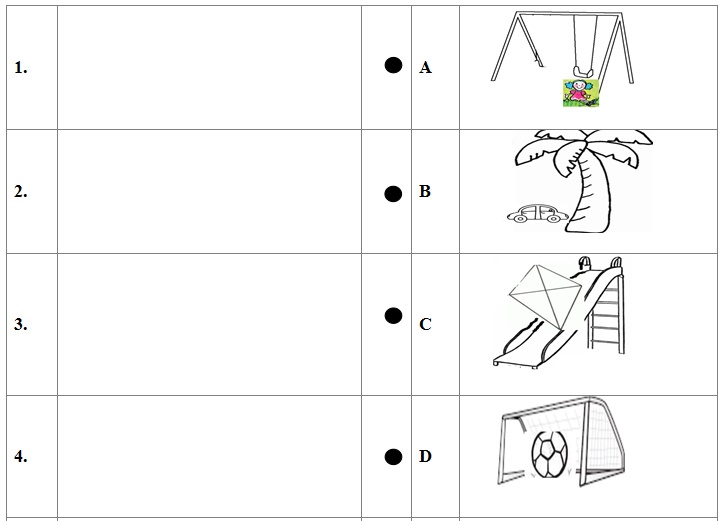 | 1. |  | ● | A |  |
|---|---|---|---|---|
| 2. |  | ● | B |  |
| 3. |  | ● | C |  |
| 4. |  | ● | D |  |