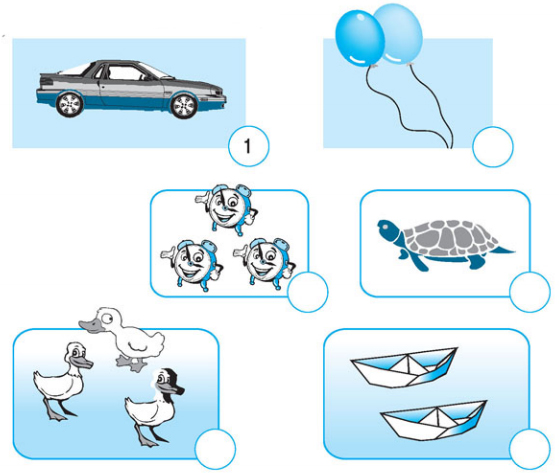 1