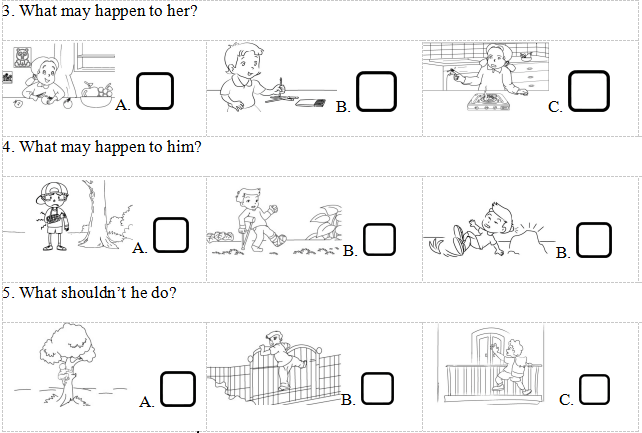 3. What may happen to her?

A. 

B. 

C. 

4. What may happen to him?

A. 

B. 

B. 

5. What shouldn’t he do?

A. 

B. 

C.