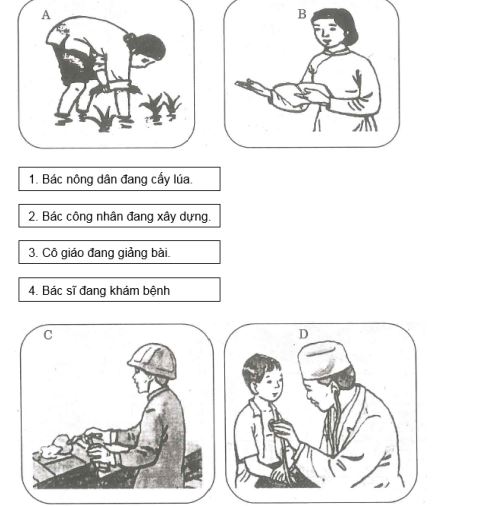 A

B

1. Bác nông dân đang cấy lúa.

2. Bác công nhân đang xây dựng.

3. Cô giáo đang giảng bài.

4. Bác sĩ đang khám bệnh

C

D