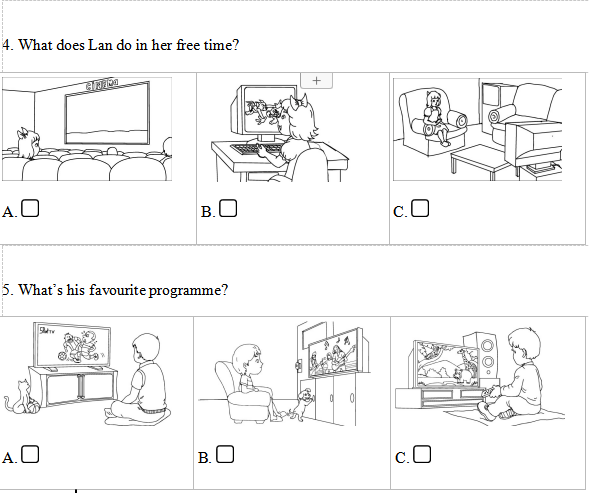 4. What does Lan do in her free time?

A. ☐

B. ☐

C. ☐

5. What's his favourite programme?

A. ☐

B. ☐

C. ☐