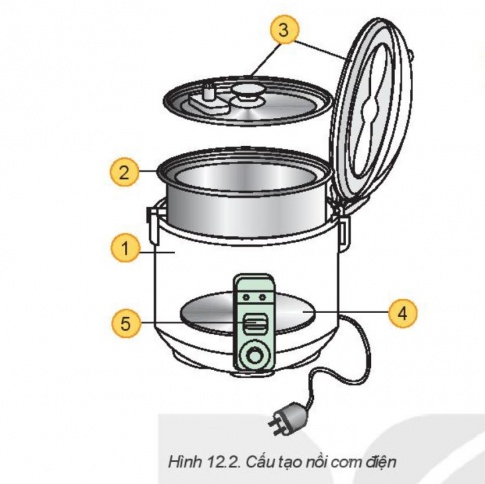 3

2

1

4

5

Hình 12.2. Cấu tạo nồi cơm điện