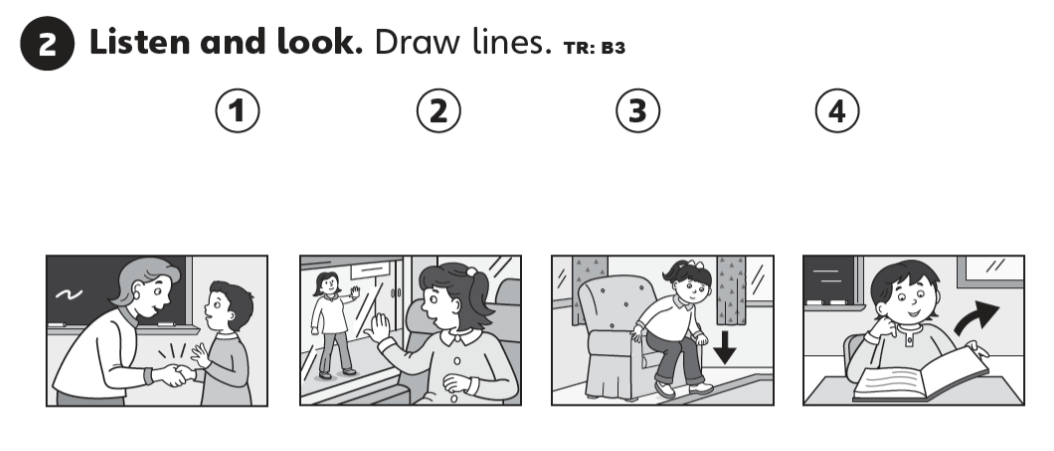 2 Listen and look. Draw lines. TR: B3

1 2 3 4