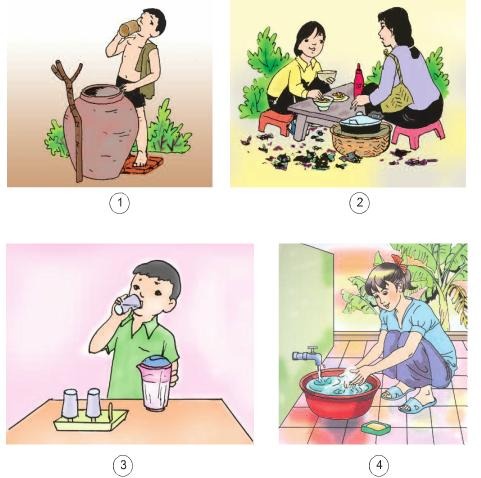 1

2

3

4