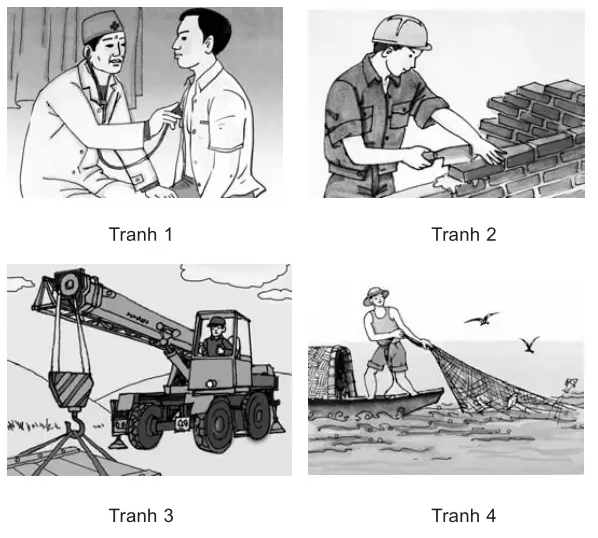 Tranh 1

Tranh 2

Tranh 3

Tranh 4