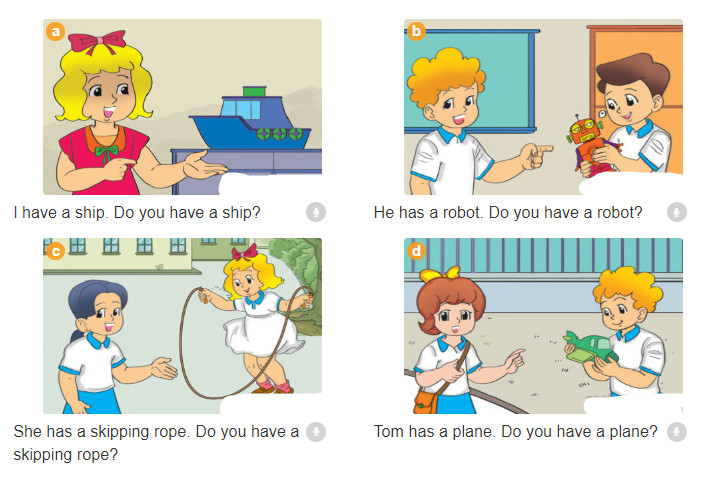 a

I have a ship. Do you have a ship?

b

He has a robot. Do you have a robot?

c

She has a skipping rope. Do you have a skipping rope?

d

Tom has a plane. Do you have a plane?