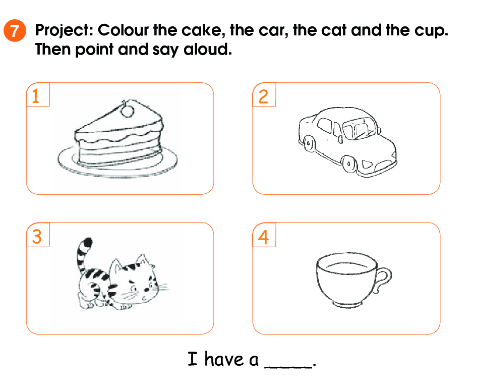 7 Project: Colour the cake, the car, the cat and the cup. Then point and say aloud.

1

2

3

4

I have a _____.