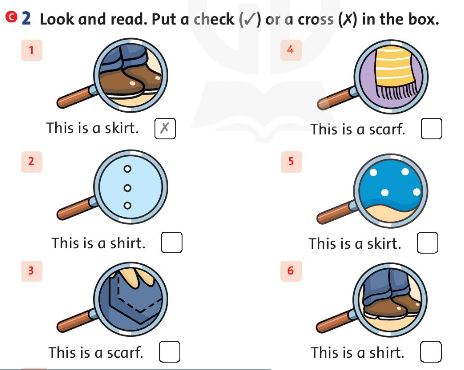 2 Look and read. Put a check (✓) or a cross (✗) in the box.

1

This is a skirt. ✗

2

This is a shirt.

3

This is a scarf.

4

This is a scarf.

5

This is a skirt.

6

This is a shirt.