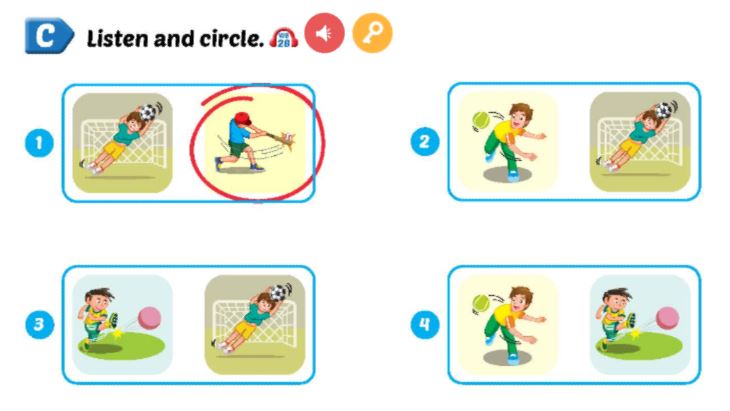 C Listen and circle. 28

1

2

3

4