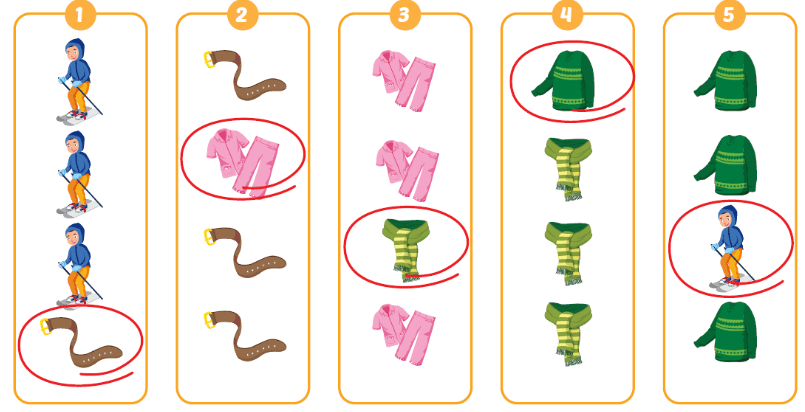 1

2

3

4

5