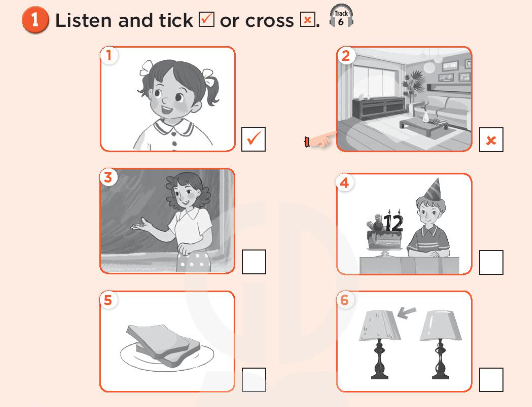 1 Listen and tick ☑ or cross ☒. Track 6

1 ✓

2 ×

3

4 12

5

6