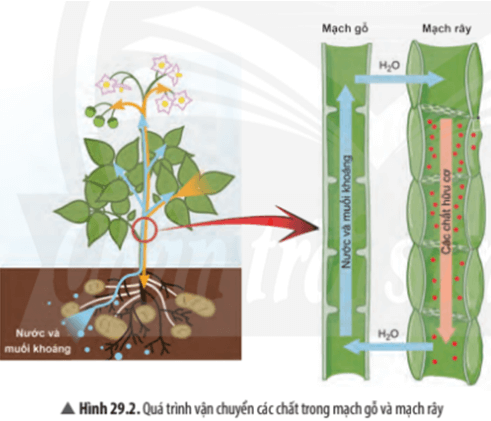 Mạch gỗ

Mạch rây

$H_2O$

Nước và muối khoáng

Các chất hữu cơ

$H_2O$

Nước và muối khoáng

▲ Hình 29.2. Quá trình vận chuyển các chất trong mạch gỗ và mạch rây