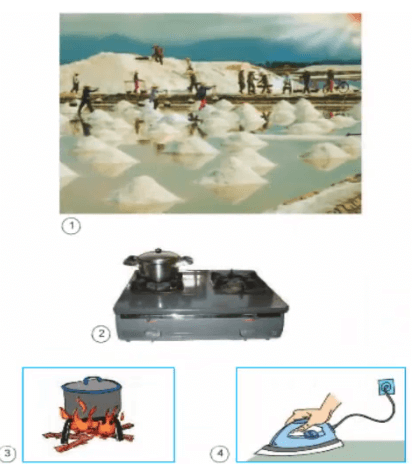 1

2

3

4