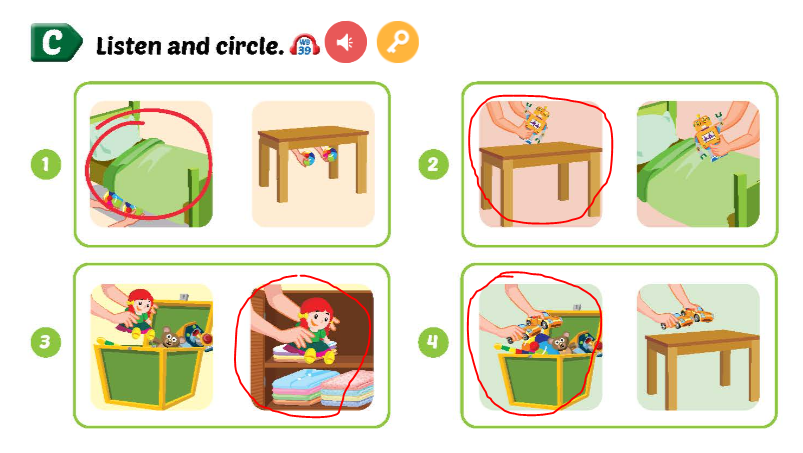 C Listen and circle. WB 39

1

2

3

4