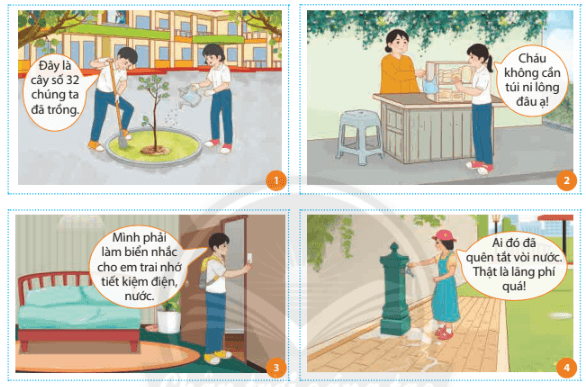 Đây là cây số 32 chúng ta đã trồng.

1

Cháu không cần túi ni lông đâu ạ!

2

Mình phải làm biển nhắc cho em trai nhớ tiết kiệm điện, nước.

3

Ai đó đã quên tắt vòi nước. Thật là lãng phí quá!

4