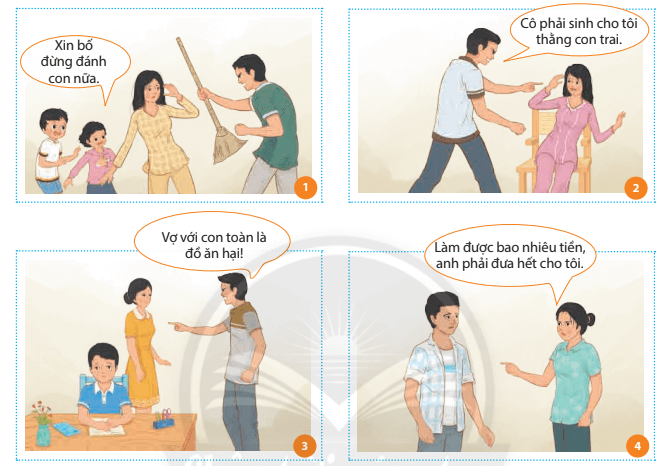 Xin bố đừng đánh con nữa.

1

Cô phải sinh cho tôi thằng con trai.

2

Vợ với con toàn là đồ ăn hại!

3

Làm được bao nhiêu tiền, anh phải đưa hết cho tôi.

4