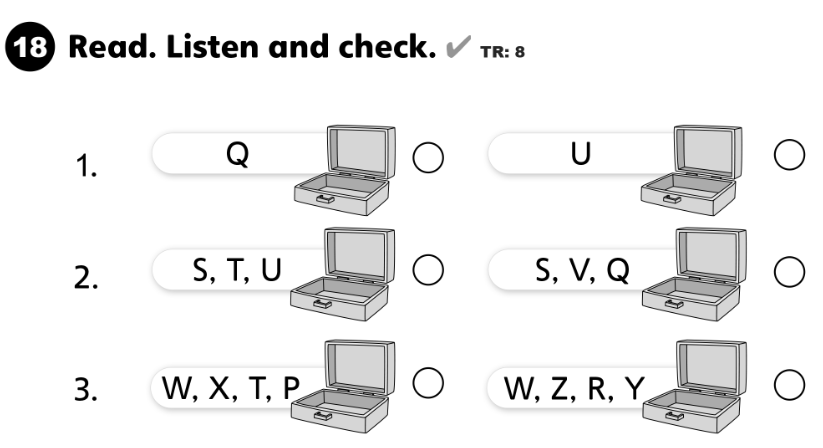 18 Read. Listen and check. ✔ TR: 8

1. Q ○ U ○

2. S, T, U ○ S, V, Q ○

3. W, X, T, P ○ W, Z, R, Y ○