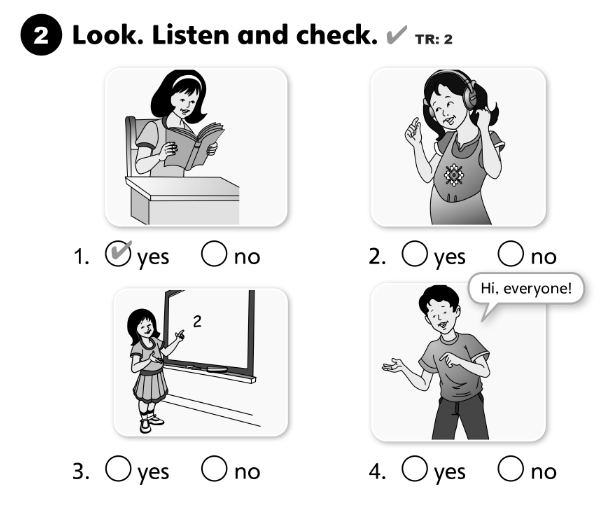 2 Look. Listen and check. ✔ TR: 2

1. ✔ yes ○ no

2. ○ yes ○ no

2

3. ○ yes ○ no

Hi, everyone!

4. ○ yes ○ no