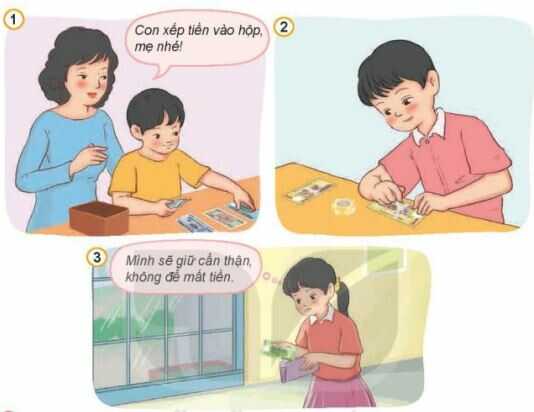 1

Con xếp tiền vào hộp, mẹ nhé!

2

3

Mình sẽ giữ cẩn thận, không để mất tiền.