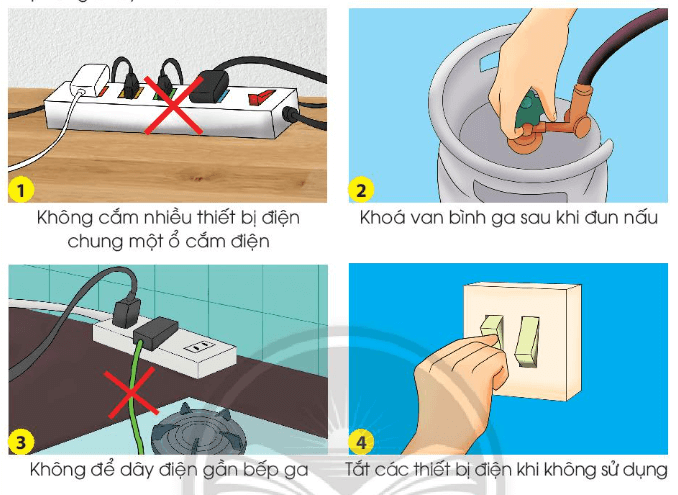 1

Không cắm nhiều thiết bị điện chung một ổ cắm điện

2

Khoá van bình ga sau khi đun nấu

3

Không để dây điện gần bếp ga

4

Tắt các thiết bị điện khi không sử dụng