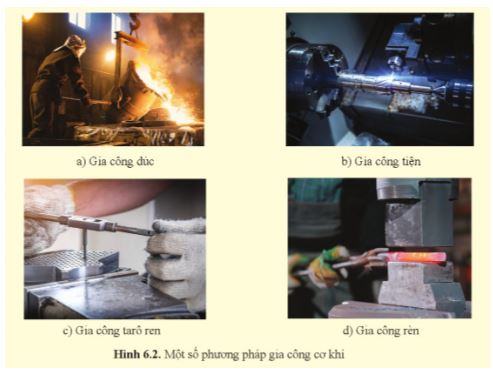 a) Gia công đúc

b) Gia công tiện

c) Gia công tarô ren

d) Gia công rèn

**Hình 6.2.** Một số phương pháp gia công cơ khí