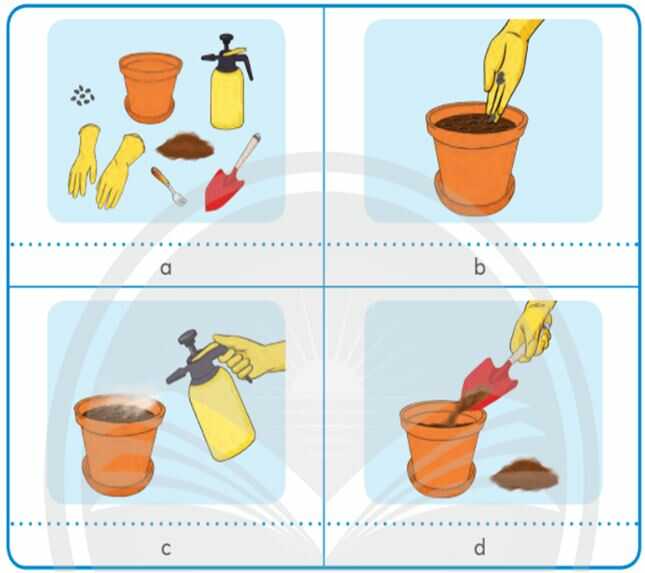 a

b

c

d