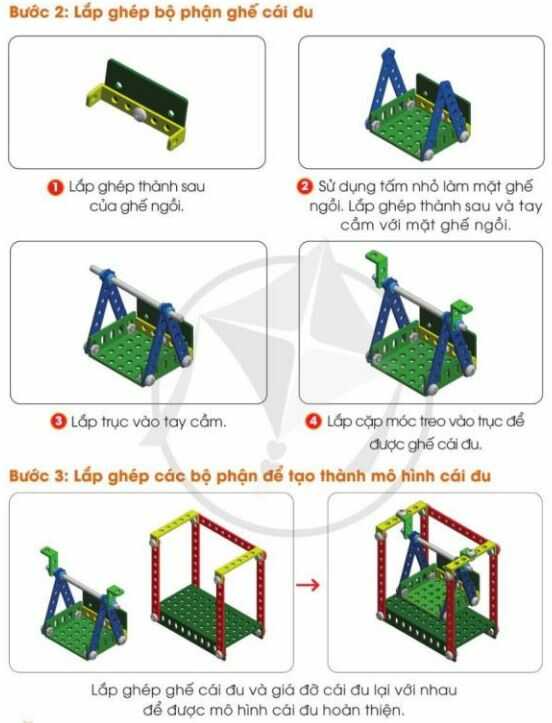 Bước 2: Lắp ghép bộ phận ghế cái đu

1 Lắp ghép thành sau của ghế ngồi.

2 Sử dụng tấm nhỏ làm mặt ghế ngồi. Lắp ghép thành sau và tay cầm với mặt ghế ngồi.

3 Lắp trục vào tay cầm.

4 Lắp cặp móc treo vào trục để được ghế cái đu.

Bước 3: Lắp ghép các bộ phận để tạo thành mô hình cái đu

Lắp ghép ghế cái đu và giá đỡ cái đu lại với nhau để được mô hình cái đu hoàn thiện.