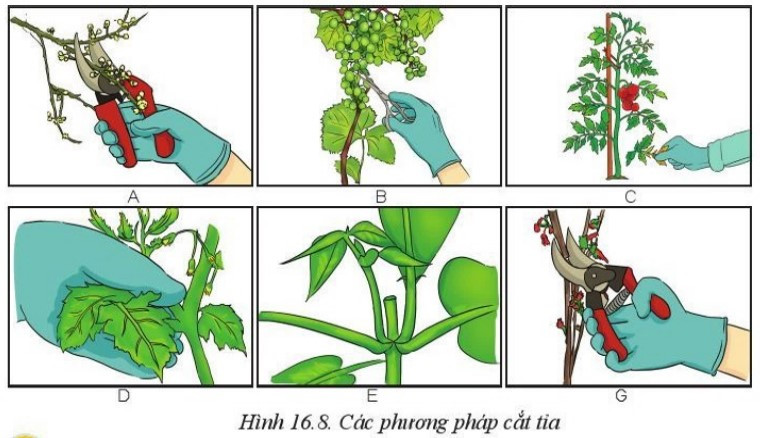 A

B

C

D

E

G

Hình 16.8. Các phương pháp cắt tỉa