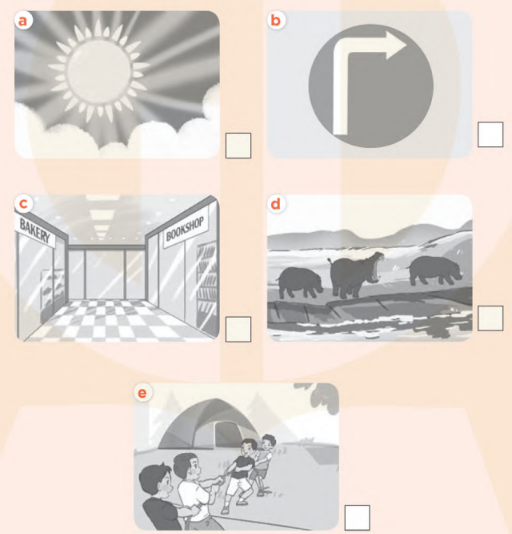 a

b

c

BAKERY

BOOKSHOP

d

e