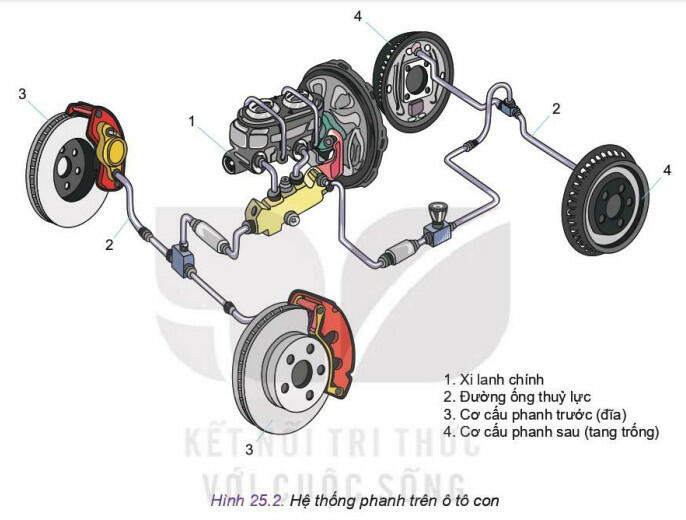 4

3

1

2

4

2

3

1. Xi lanh chính
2. Đường ống thuỷ lực
3. Cơ cấu phanh trước (đĩa)
4. Cơ cấu phanh sau (tang trống)

KẾT NỐI TRI THỨC VỚI CUỘC SỐNG

Hình 25.2. Hệ thống phanh trên ô tô con