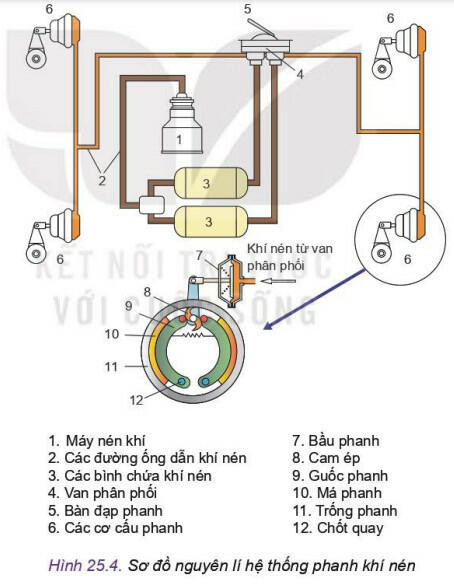 6

5

6

4

1

2

3

3

6

6

7

Khí nén từ van phân phối

8

9

10

11

12

KẾT NỐI TRI THỨC VỚI CUỘC SỐNG

1. Máy nén khí
2. Các đường ống dẫn khí nén
3. Các bình chứa khí nén
4. Van phân phối
5. Bàn đạp phanh
6. Các cơ cấu phanh

7. Bầu phanh
8. Cam ép
9. Guốc phanh
10. Má phanh
11. Trống phanh
12. Chốt quay

Hình 25.4. Sơ đồ nguyên lí hệ thống phanh khí nén