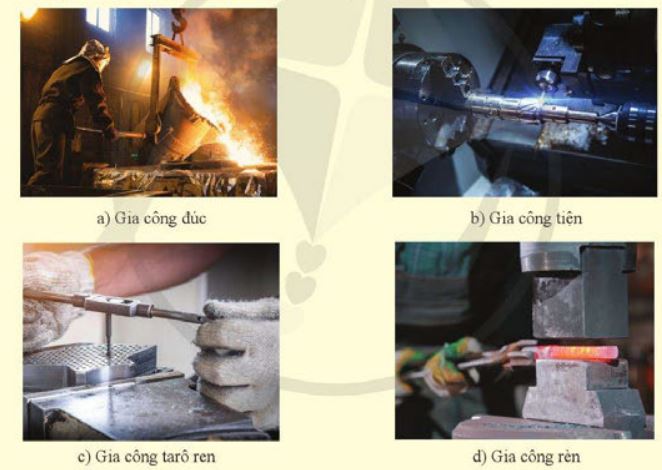 a) Gia công đúc

b) Gia công tiện

c) Gia công tarô ren

d) Gia công rèn