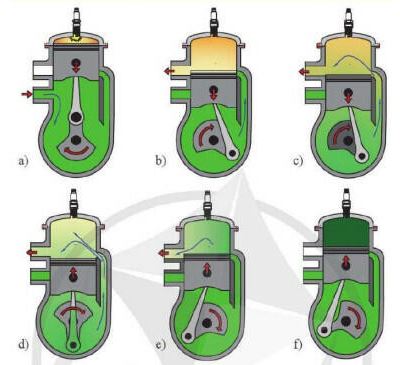 a)

b)

c)

d)

e)

f)