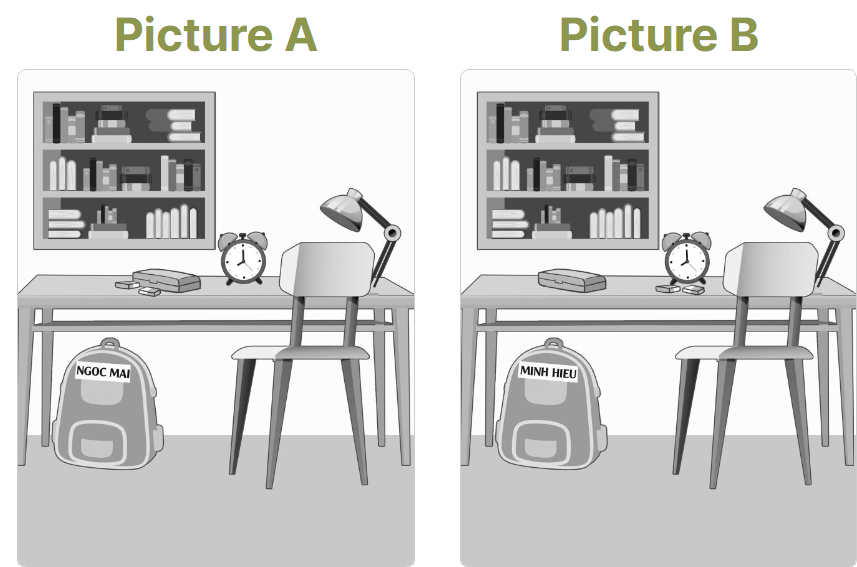 Picture A

NGOC MAI

Picture B

MINH HIEU