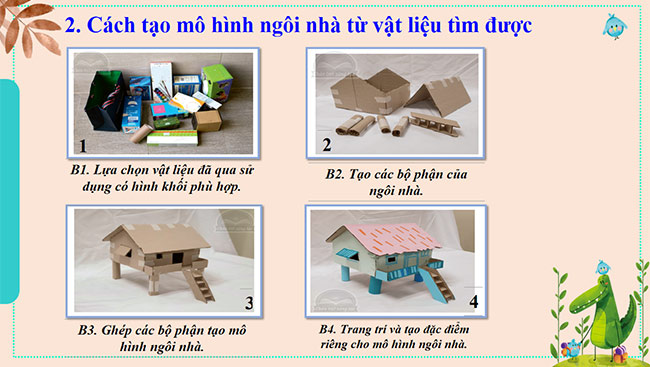 2. Cách tạo mô hình ngôi nhà từ vật liệu tìm được

1

B1. Lựa chọn vật liệu đã qua sử dụng có hình khối phù hợp.

2

B2. Tạo các bộ phận của ngôi nhà.

3

B3. Ghép các bộ phận tạo mô hình ngôi nhà.

4

B4. Trang trí và tạo đặc điểm riêng cho mô hình ngôi nhà.