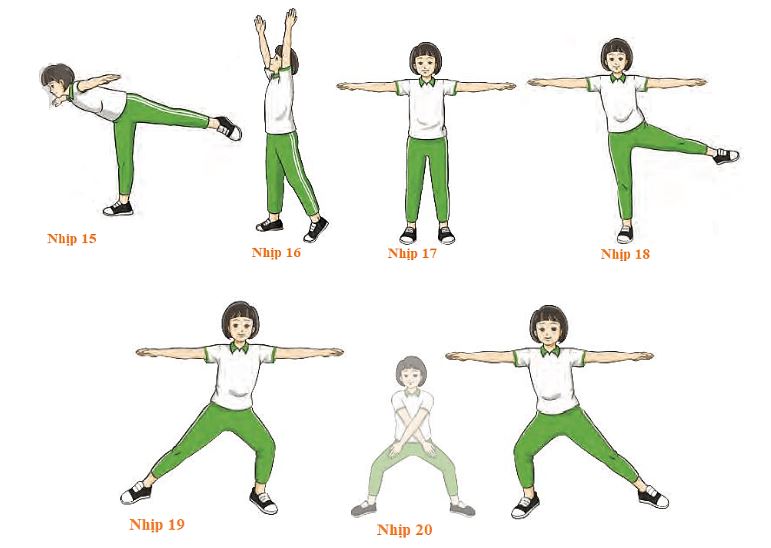 Nhịp 15

Nhịp 16

Nhịp 17

Nhịp 18

Nhịp 19

Nhịp 20