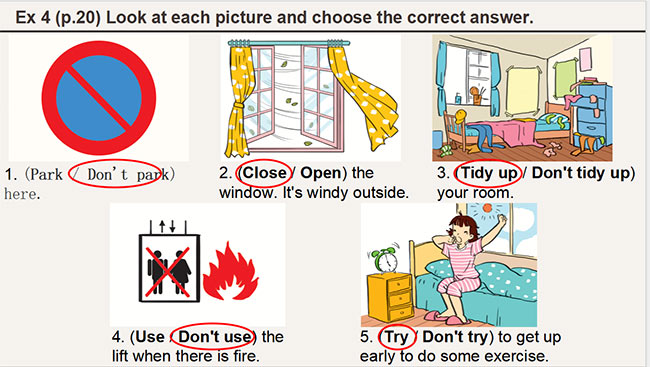 Ex 4 (p.20) Look at each picture and choose the correct answer.

1. (Park / Don't park) here.

2. (Close / Open) the window. It's windy outside.

3. (Tidy up / Don't tidy up) your room.

4. (Use / Don't use) the lift when there is fire.

5. (Try / Don't try) to get up early to do some exercise.