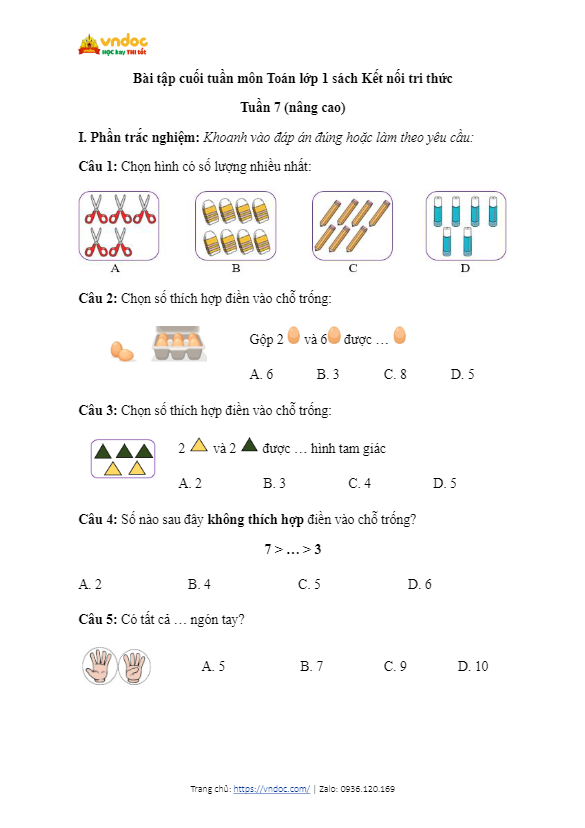 vndoc
HỌC hay THI tốt

Bài tập cuối tuần môn Toán lớp 1 sách Kết nối tri thức

Tuần 7 (nâng cao)

I. Phần trắc nghiệm: Khoanh vào đáp án đúng hoặc làm theo yêu cầu:

Câu 1: Chọn hình có số lượng nhiều nhất:

A B C D

Câu 2: Chọn số thích hợp điền vào chỗ trống:

Gộp 2 và 6 được …

A. 6 B. 3 C. 8 D. 5

Câu 3: Chọn số thích hợp điền vào chỗ trống:

2 và 2 được … hình tam giác

A. 2 B. 3 C. 4 D. 5

Câu 4: Số nào sau đây không thích hợp điền vào chỗ trống?

7 > … > 3

A. 2 B. 4 C. 5 D. 6

Câu 5: Có tất cả … ngón tay?

A. 5 B. 7 C. 9 D. 10

Trang chủ: https://vndoc.com/ | Zalo: 0936.120.169