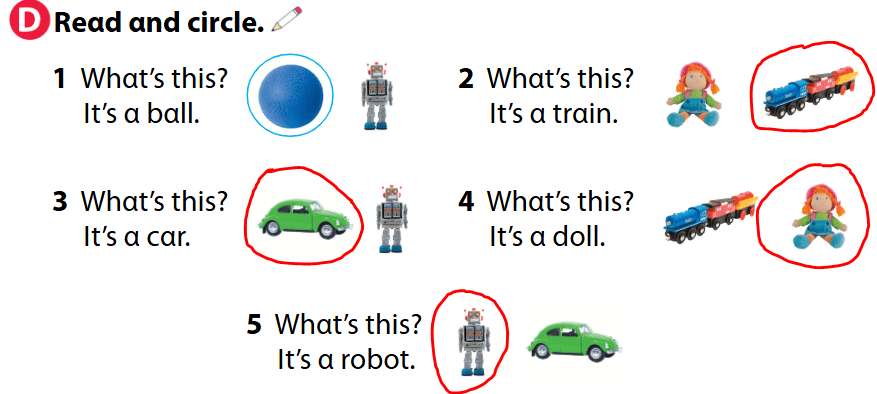 D Read and circle.

1 What's this? It's a ball.

2 What's this? It's a train.

3 What's this? It's a car.

4 What's this? It's a doll.

5 What's this? It's a robot.